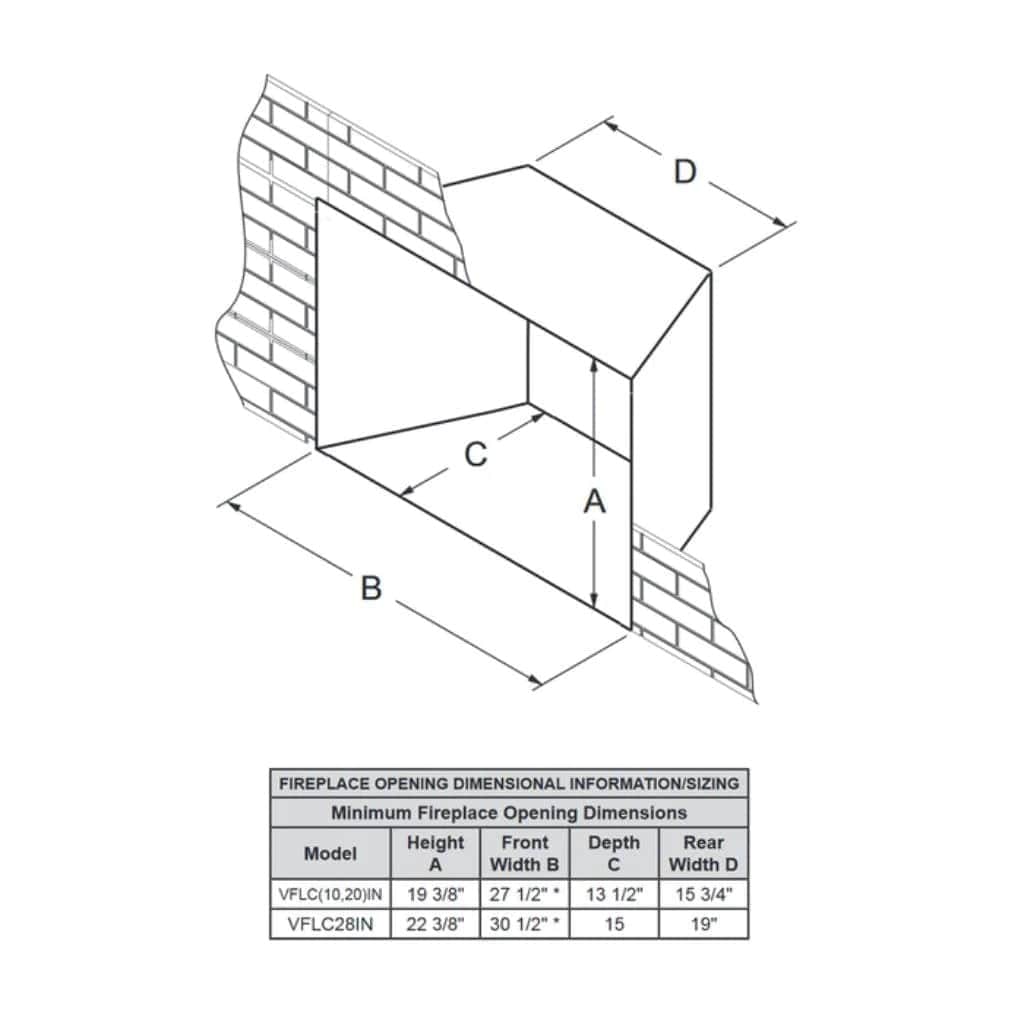 D

C

A

B

FIREPLACE OPENING DIMENSIONAL INFORMATION/SIZING

Minimum Fireplace Opening Dimensions

| Model | Height A | Front Width B | Depth C | Rear Width D |
|---|---|---|---|---|
| VFLC(10,20)IN | 19 3/8" | 27 1/2" * | 13 1/2" | 15 3/4" |
| VFLC28IN | 22 3/8" | 30 1/2" * | 15 | 19" |