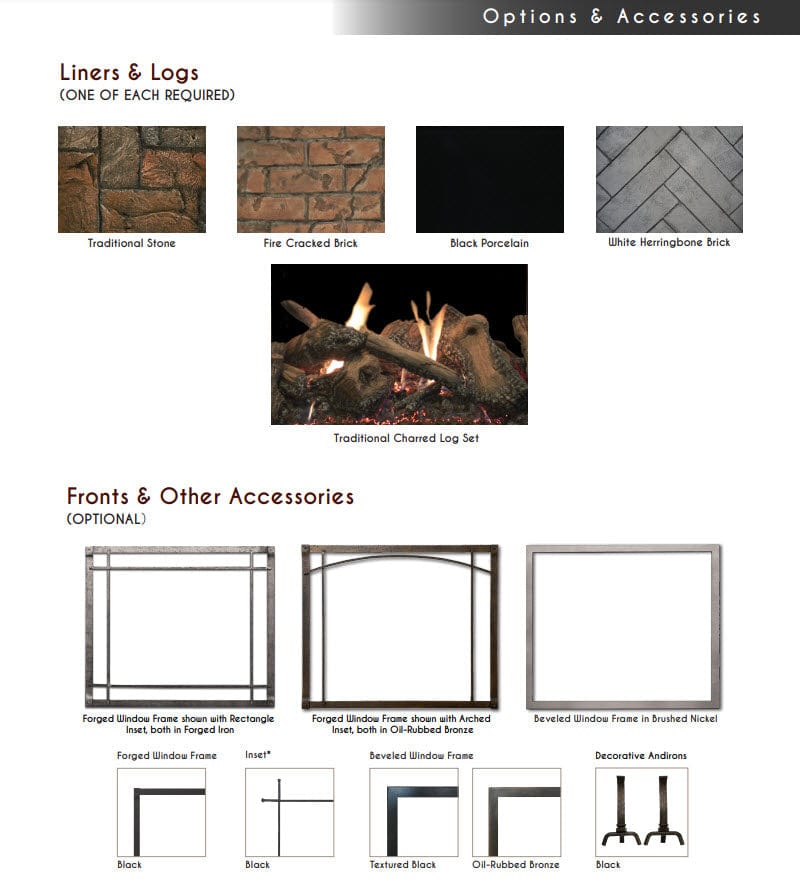 Options & Accessories

Liners & Logs
(ONE OF EACH REQUIRED)

Traditional Stone

Fire Cracked Brick

Black Porcelain

White Herringbone Brick

Traditional Charred Log Set

Fronts & Other Accessories
(OPTIONAL)

Forged Window Frame shown with Rectangle Inset, both in Forged Iron

Forged Window Frame shown with Arched Inset, both in Oil-Rubbed Bronze

Beveled Window Frame in Brushed Nickel

Forged Window Frame

Black

Inset*

Black

Beveled Window Frame

Textured Black

Oil-Rubbed Bronze

Decorative Andirons

Black